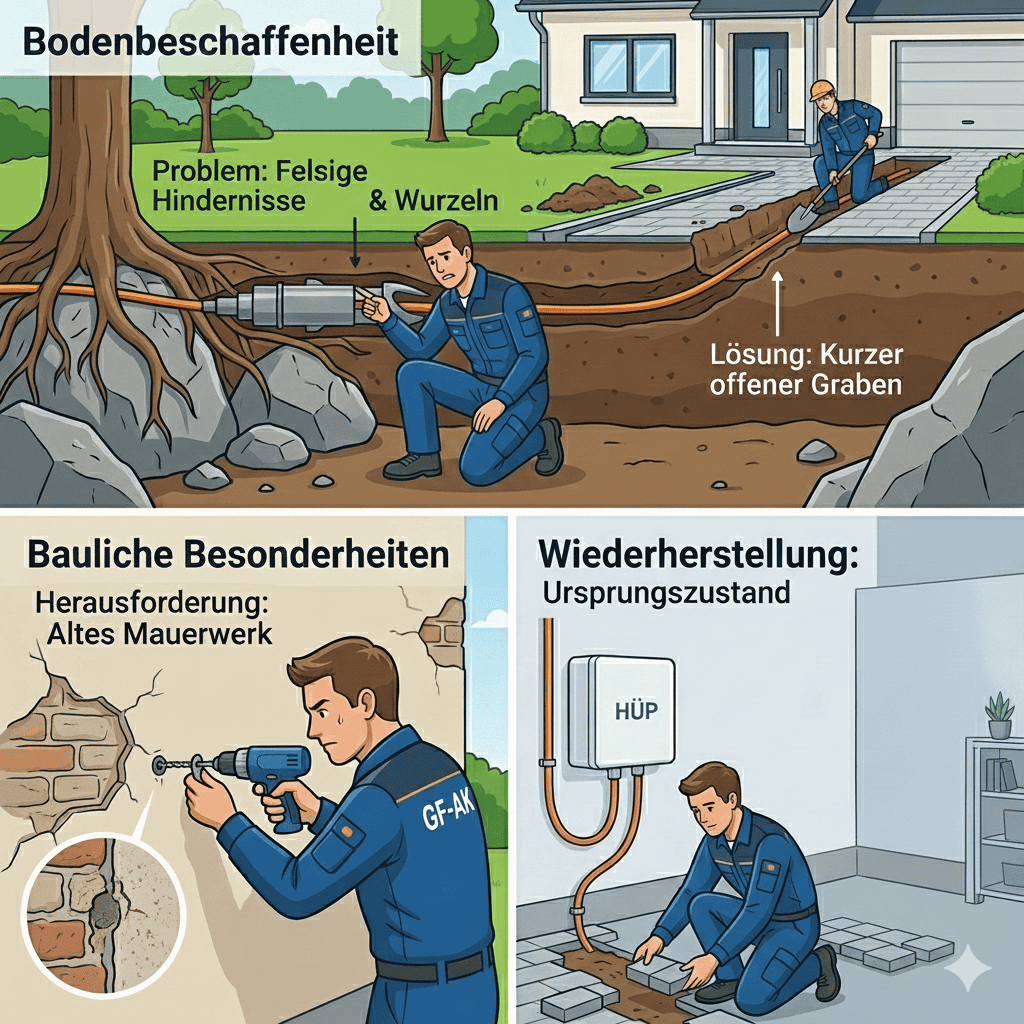 Bodenbeschaffenheit

Problem: Felsige Hindernisse & Wurzeln

Lösung: Kurzer offener Graben

Bauliche Besonderheiten

Herausforderung: Altes Mauerwerk

GF-AK

Wiederherstellung:
Ursprungszustand

HÜP