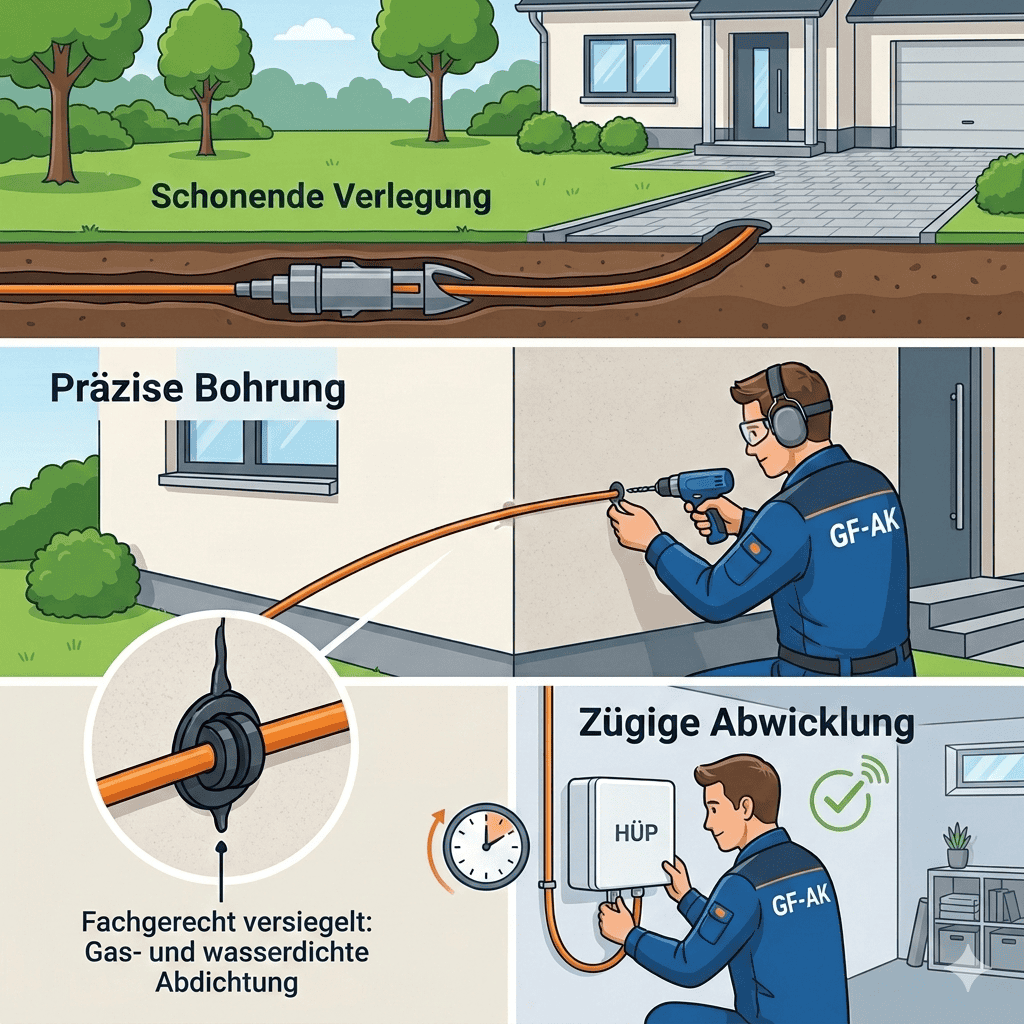 Schonende Verlegung

Präzise Bohrung

GF-AK

Fachgerecht versiegelt: Gas- und wasserdichte Abdichtung

Zügige Abwicklung

HÜP

GF-AK